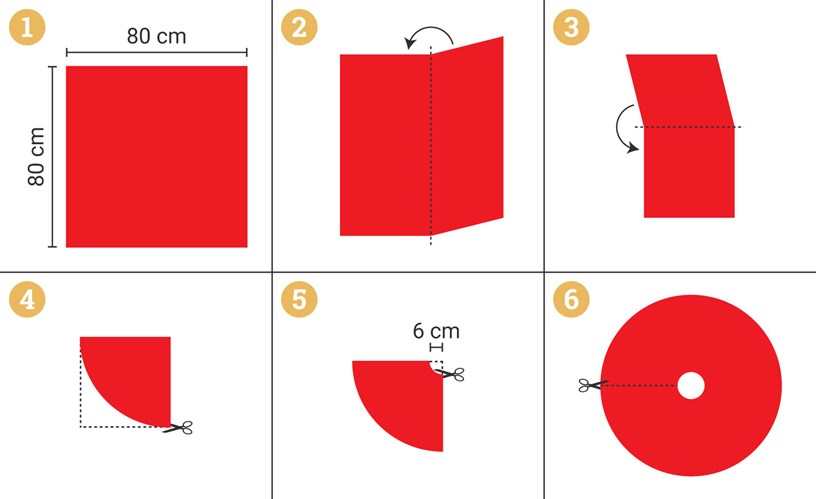 1
80 cm
80 cm

2

3

4

5
6 cm

6